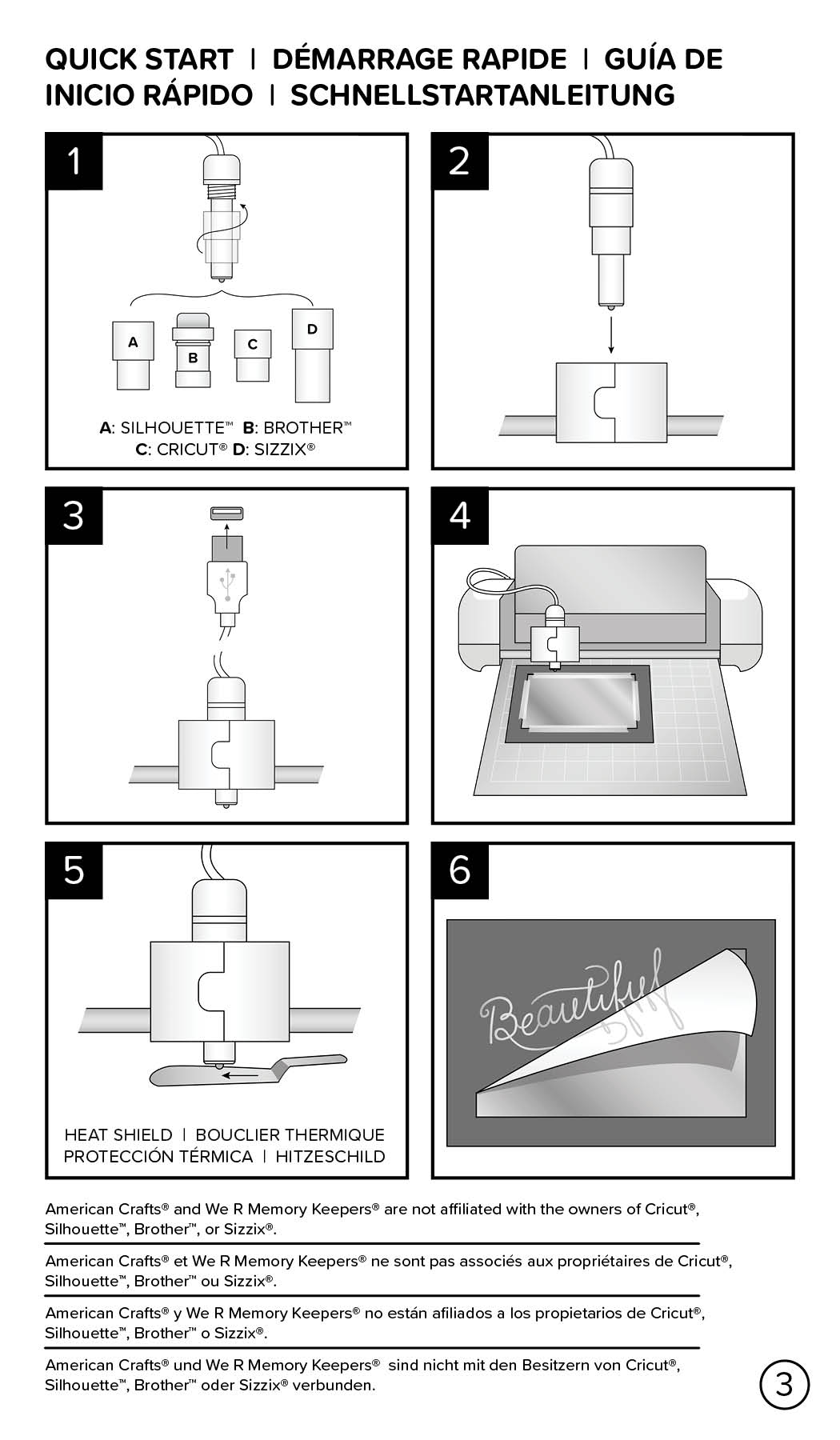 QUICK START | DÉMARRAGE RAPIDE | GUÍA DE INICIO RÁPIDO | SCHNELLSTARTANLEITUNG

1

A B C D

A: SILHOUETTE™ B: BROTHER™ C: CRICUT® D: SIZZIX®

2

3

4

5

HEAT SHIELD | BOUCLIER THERMIQUE PROTECCIÓN TÉRMICA | HITZESCHILD

6

Beautiful

American Crafts® and We R Memory Keepers® are not affiliated with the owners of Cricut®, Silhouette™, Brother™, or Sizzix®.

American Crafts® et We R Memory Keepers® ne sont pas associés aux propriétaires de Cricut®, Silhouette™, Brother™ ou Sizzix®.

American Crafts® y We R Memory Keepers® no están afiliados a los propietarios de Cricut®, Silhouette™, Brother™ o Sizzix®.

American Crafts® und We R Memory Keepers® sind nicht mit den Besitzern von Cricut®, Silhouette™, Brother™ oder Sizzix® verbunden.

3